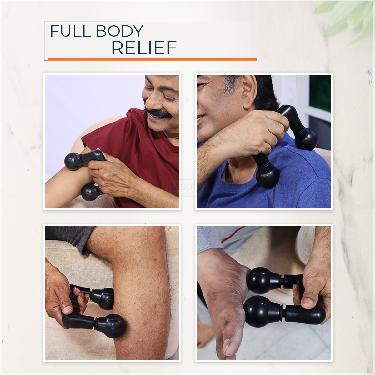 FULL BODY
RELIEF