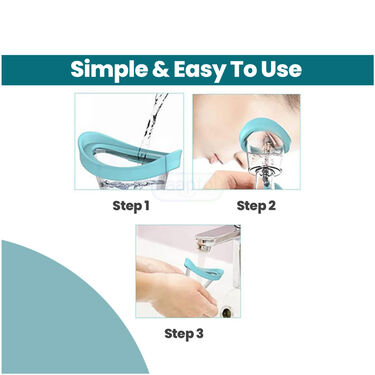 Simple & Easy To Use

Step 1

Step 2

Step 3