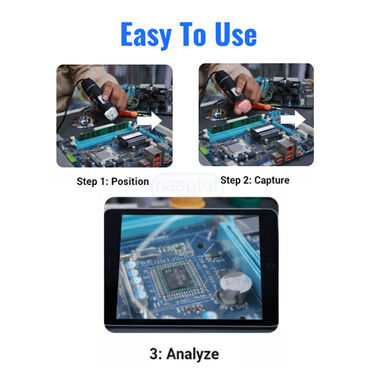 Easy To Use

Step 1: Position

naaptol

Step 2: Capture

3: Analyze