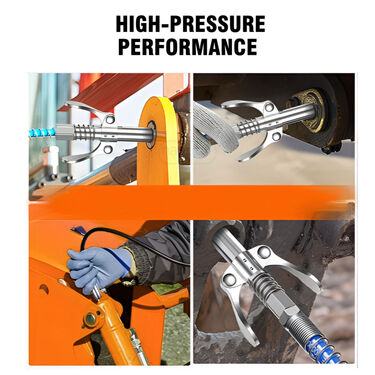 HIGH-PRESSURE PERFORMANCE