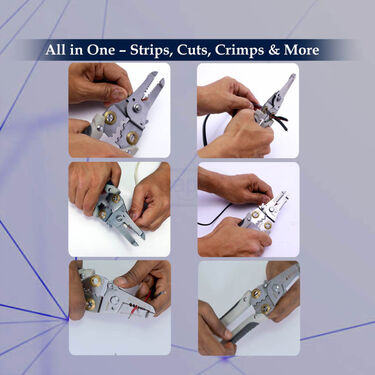 All in One – Strips, Cuts, Crimps & More