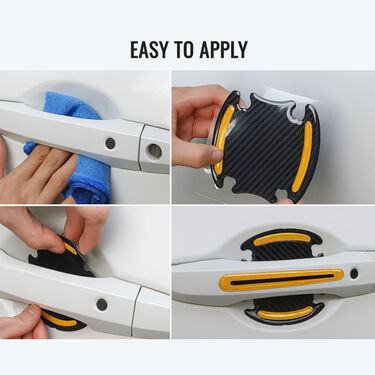 EASY TO APPLY