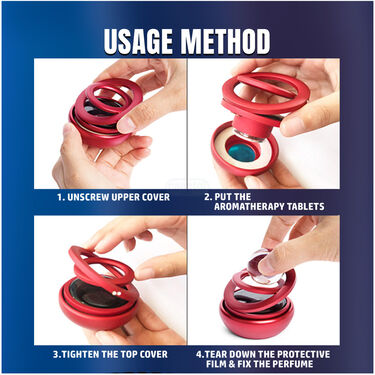 USAGE METHOD

1. UNSCREW UPPER COVER

2. PUT THE AROMATHERAPY TABLETS

3.TIGHTEN THE TOP COVER

4.TEAR DOWN THE PROTECTIVE FILM & FIX THE PERFUME