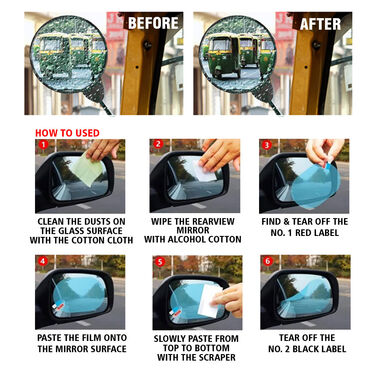 BEFORE

AFTER

HOW TO USED

1

CLEAN THE DUSTS ON THE GLASS SURFACE WITH THE COTTON CLOTH

2

WIPE THE REARVIEW MIRROR WITH ALCOHOL COTTON

3

FIND & TEAR OFF THE NO. 1 RED LABEL

4

PASTE THE FILM ONTO THE MIRROR SURFACE

5

SLOWLY PASTE FROM TOP TO BOTTOM WITH THE SCRAPER

6

TEAR OFF THE NO. 2 BLACK LABEL